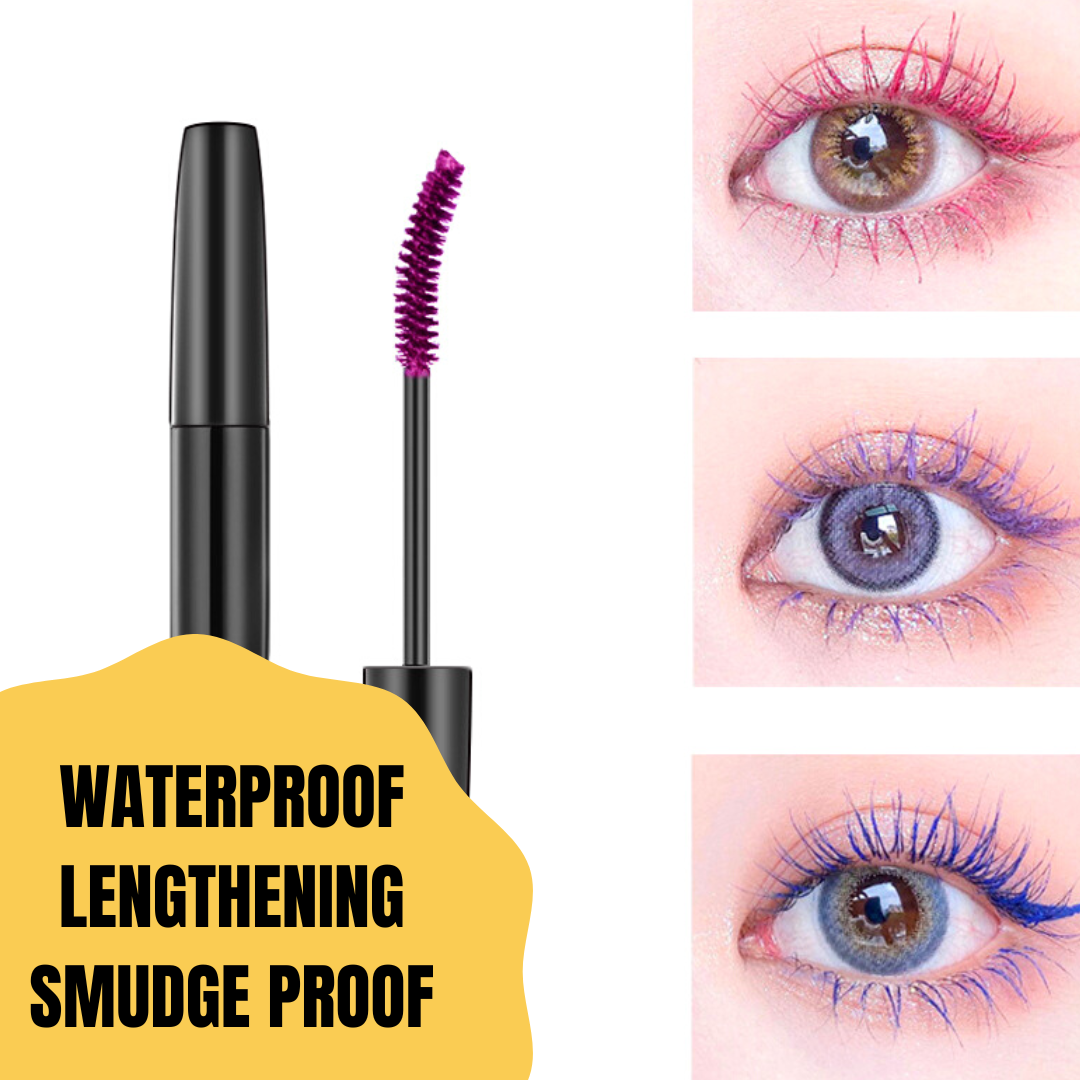 WATERPROOF
LENGTHENING
SMUDGE PROOF